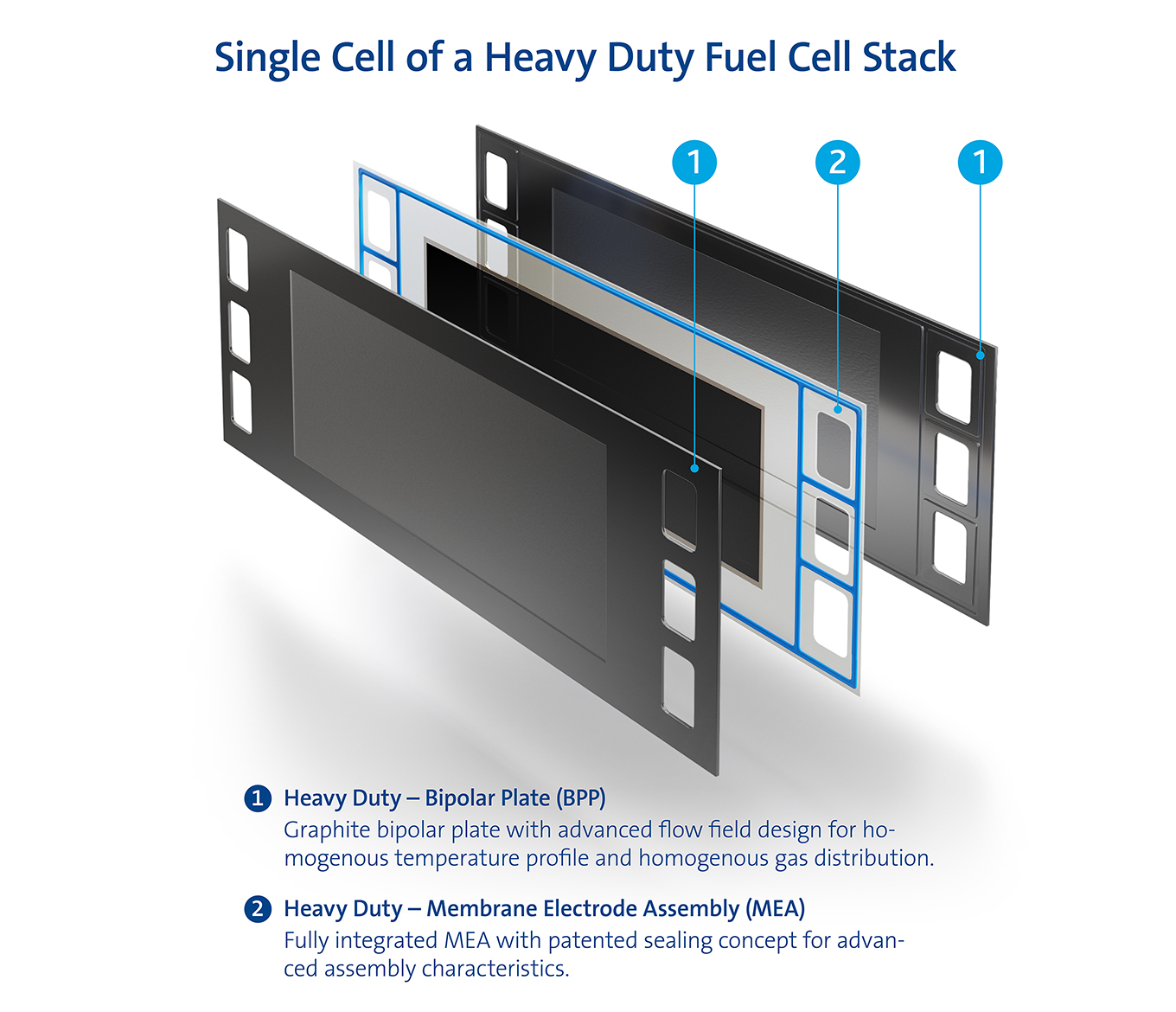 Single Cell of a Heavy Duty Fuel Cell Stack

1

2

1

1 Heavy Duty – Bipolar Plate (BPP)
Graphite bipolar plate with advanced flow field design for homogenous temperature profile and homogenous gas distribution.

2 Heavy Duty – Membrane Electrode Assembly (MEA)
Fully integrated MEA with patented sealing concept for advanced assembly characteristics.